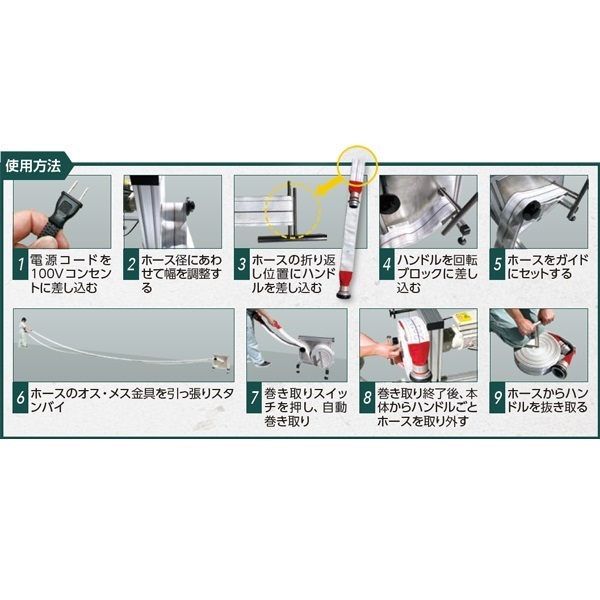 使用方法

1 電源コードを100Vコンセントに差し込む

2 ホース径にあわせて幅を調整する

3 ホースの折り返し位置にハンドルを差し込む

4 ハンドルを回転ブロックに差し込む

5 ホースをガイドにセットする

6 ホースのオス・メス金具を引っ張りスタンバイ

7 巻き取りスイッチを押し、自動巻き取り

8 巻き取り終了後、本体からハンドルごとホースを取り外す

9 ホースからハンドルを抜き取る